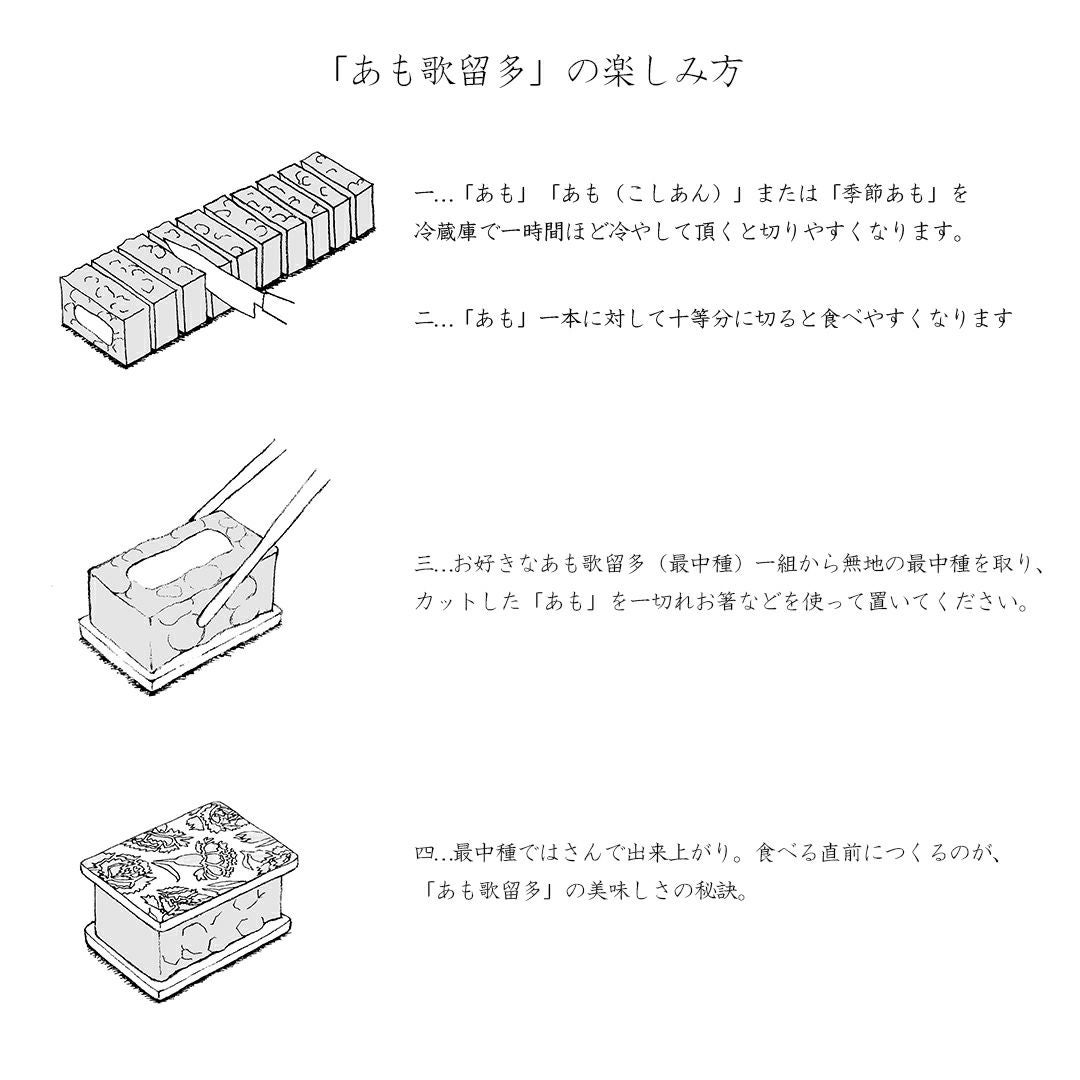 「あも歌留多」の楽しみ方

一…「あも」「あも（こしあん）」または「季節あも」を冷蔵庫で一時間ほど冷やして頂くと切りやすくなります。

二…「あも」一本に対して十等分に切ると食べやすくなります

三…お好きなあも歌留多（最中種）一組から無地の最中種を取り、カットした「あも」を一切れお箸などを使って置いてください。

四…最中種ではさんで出来上がり。食べる直前につくるのが、「あも歌留多」の美味しさの秘訣。